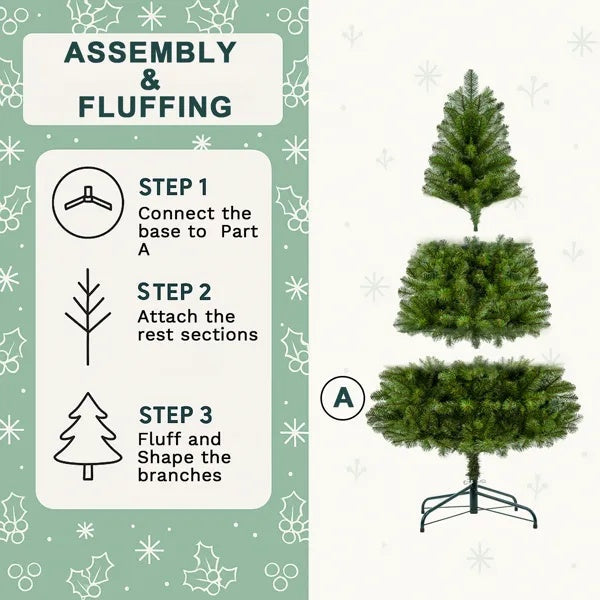 ASSEMBLY
&
FLUFFING

STEP 1
Connect the base to Part A

STEP 2
Attach the rest sections

STEP 3
Fluff and Shape the branches

A