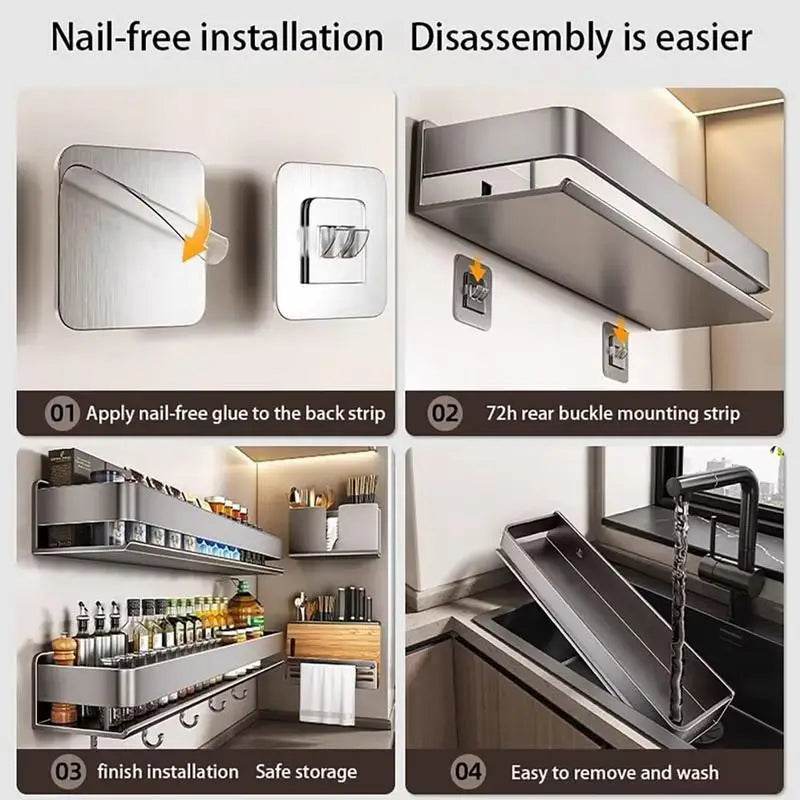 Nail-free installation Disassembly is easier

01 Apply nail-free glue to the back strip

02 72h rear buckle mounting strip

03 finish installation Safe storage

04 Easy to remove and wash