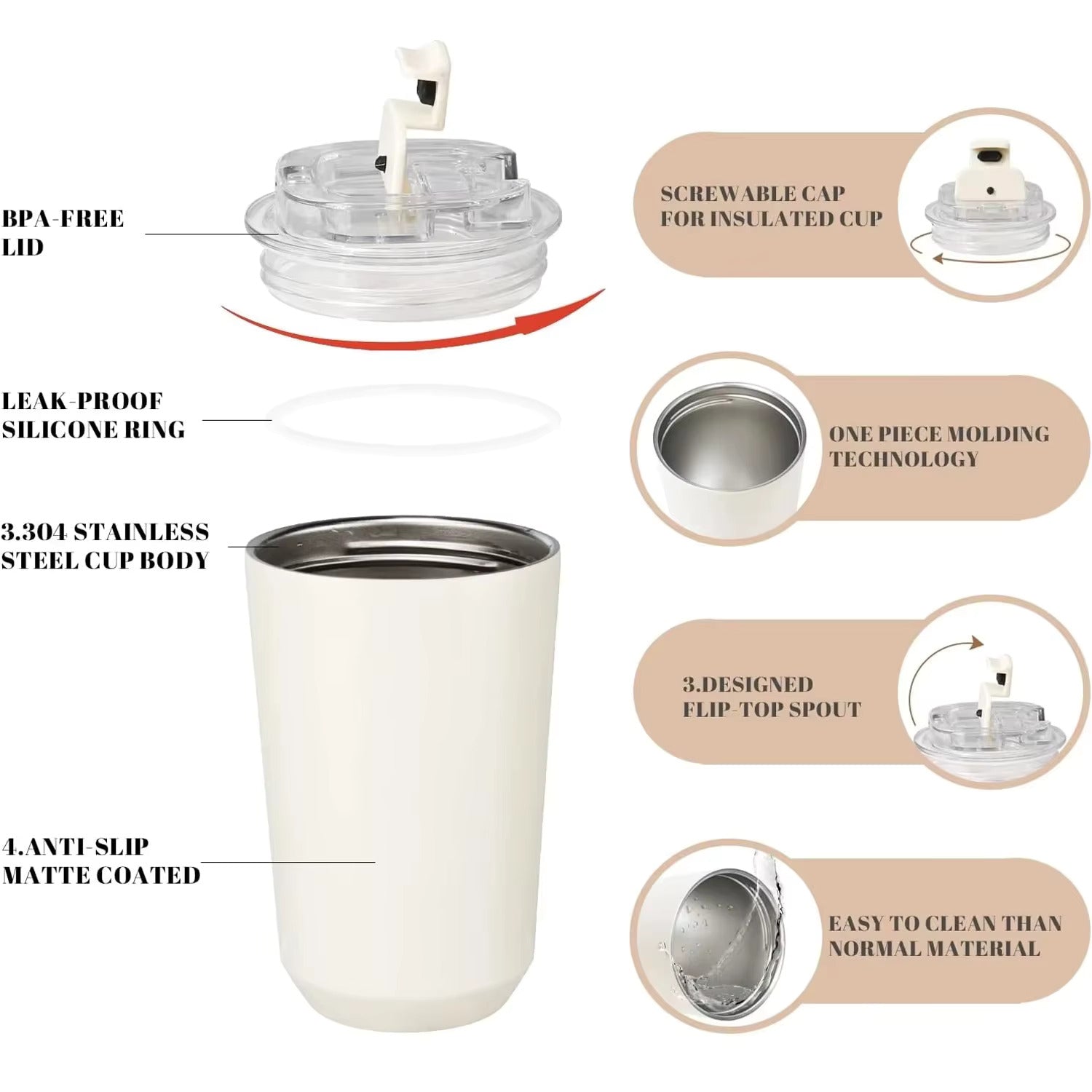 BPA-FREE LID

LEAK-PROOF SILICONE RING

3.304 STAINLESS STEEL CUP BODY

4.ANTI-SLIP MATTE COATED

SCREWABLE CAP FOR INSULATED CUP

ONE PIECE MOLDING TECHNOLOGY

3.DESIGNED FLIP-TOP SPOUT

EASY TO CLEAN THAN NORMAL MATERIAL