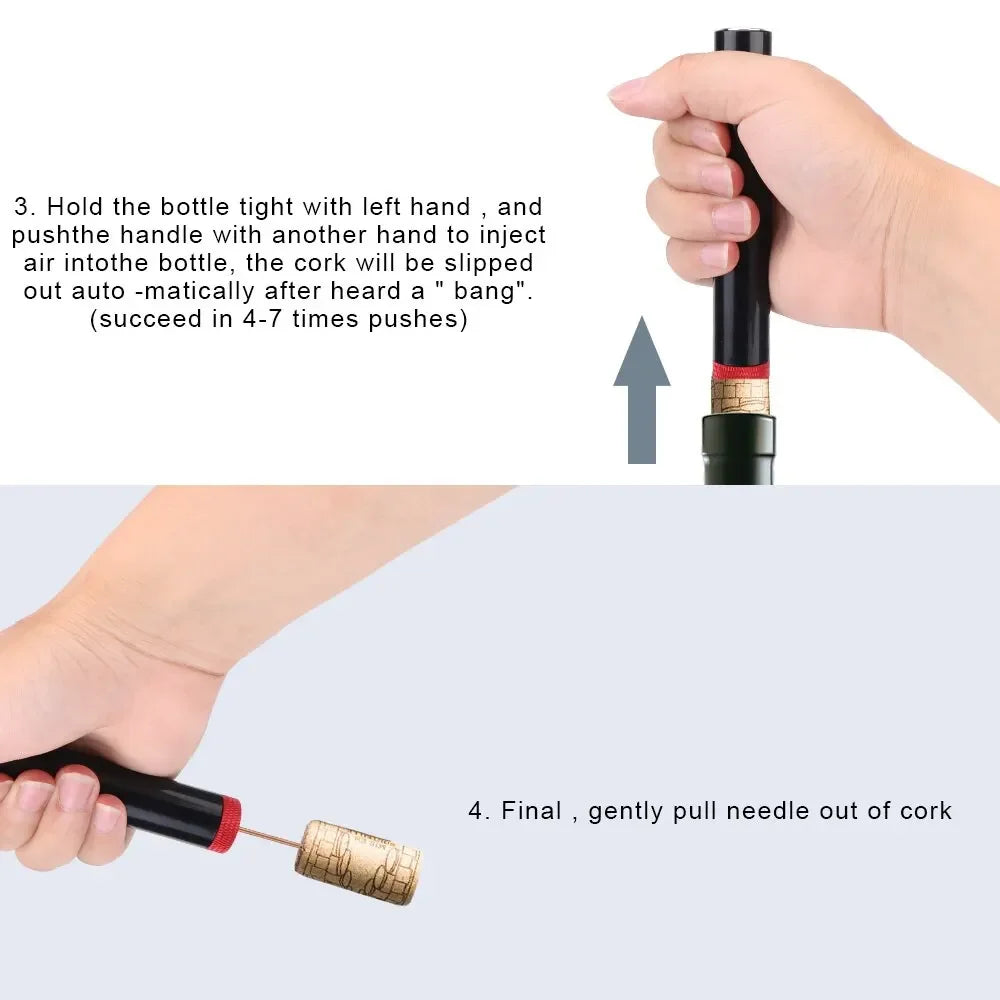 3. Hold the bottle tight with left hand , and pushthe handle with another hand to inject air intothe bottle, the cork will be slipped out auto -matically after heard a " bang". (succeed in 4-7 times pushes)

4. Final , gently pull needle out of cork