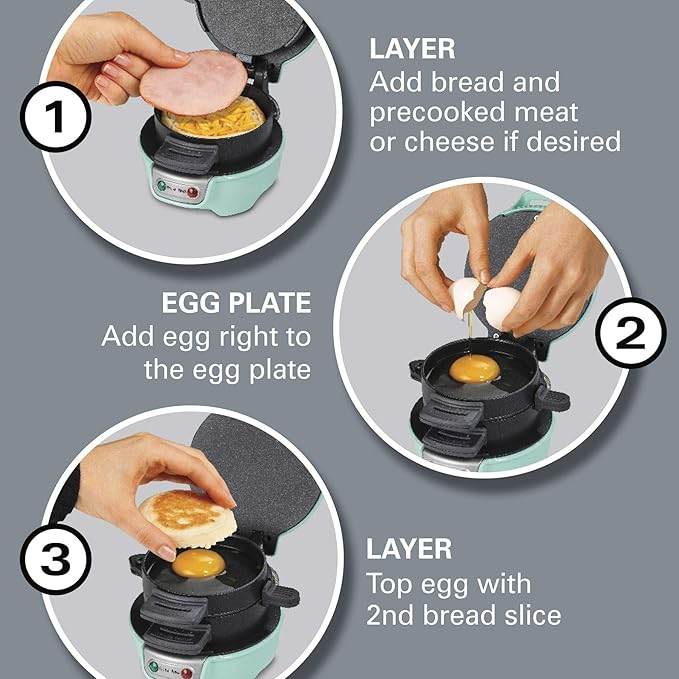 1

LAYER
Add bread and precooked meat or cheese if desired

EGG PLATE
Add egg right to the egg plate

2

3

LAYER
Top egg with 2nd bread slice