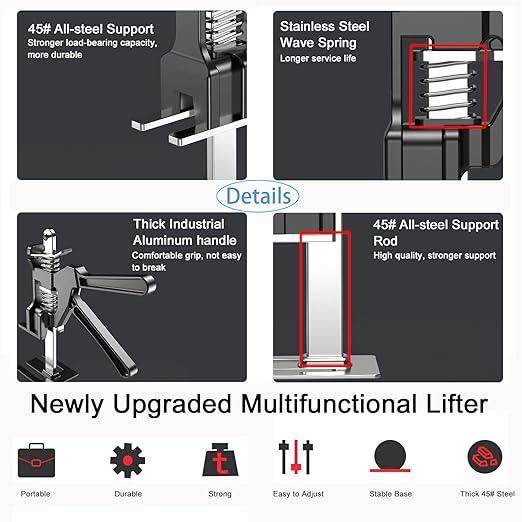 45# All-steel Support
Stronger load-bearing capacity, more durable

Stainless Steel Wave Spring
Longer service life

Details

Thick Industrial Aluminum handle
Comfortable grip, not easy to break

45# All-steel Support Rod
High quality, stronger support

Newly Upgraded Multifunctional Lifter

t

Portable

Durable

Strong

Easy to Adjust

Stable Base

Thick 45# Steel