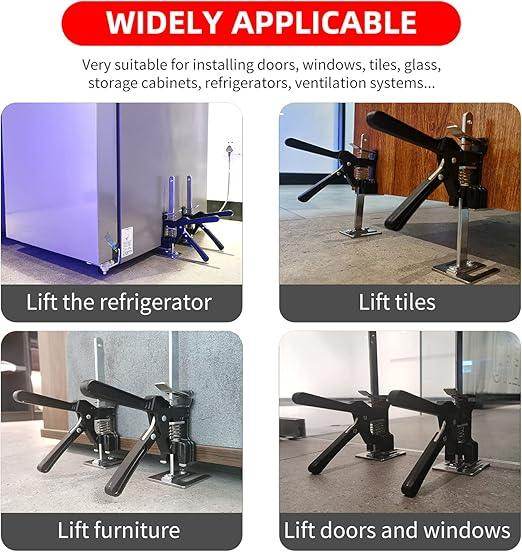 WIDELY APPLICABLE

Very suitable for installing doors, windows, tiles, glass, storage cabinets, refrigerators, ventilation systems...

Lift the refrigerator

Lift tiles

Lift furniture

Lift doors and windows