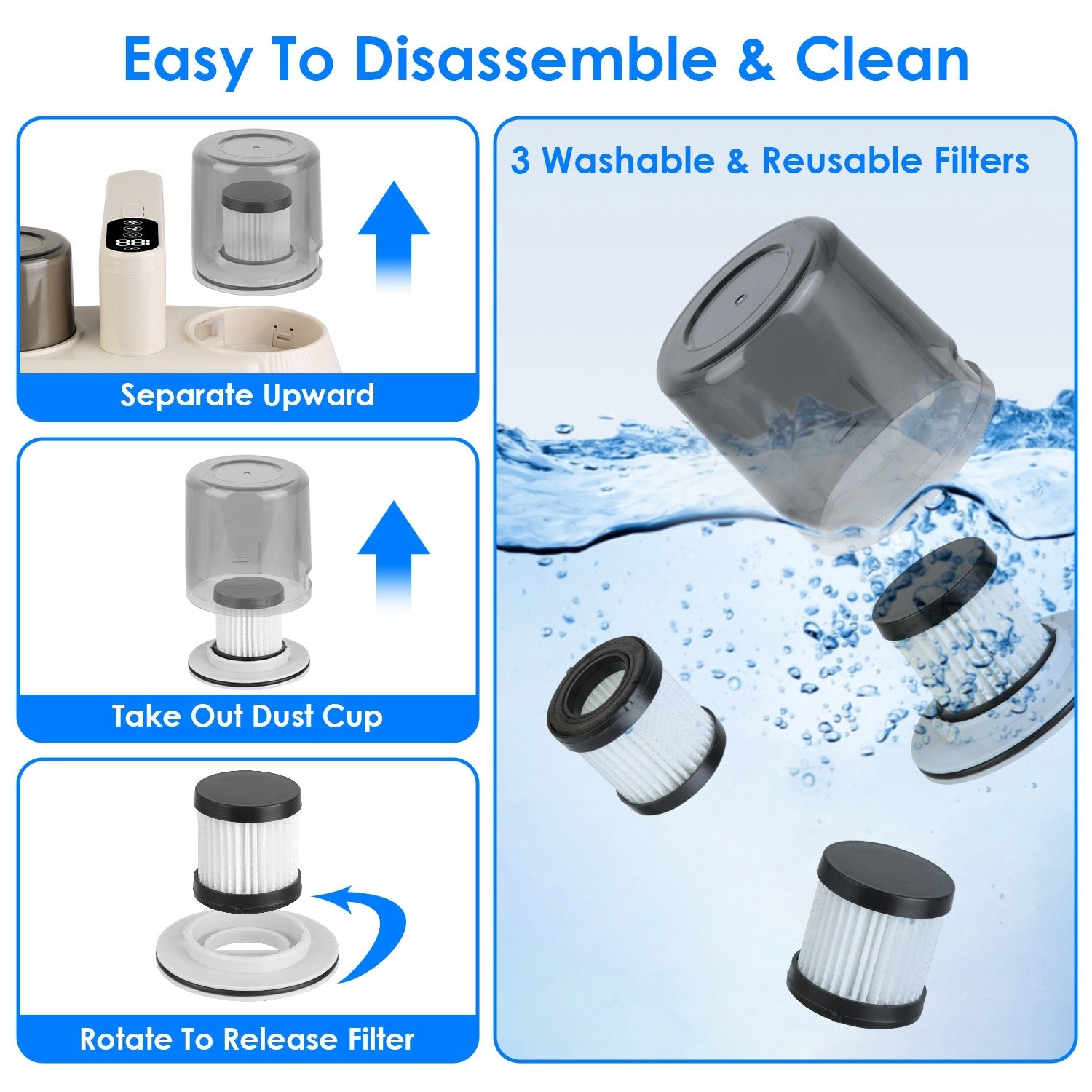 Easy To Disassemble & Clean

Separate Upward

Take Out Dust Cup

Rotate To Release Filter

3 Washable & Reusable Filters