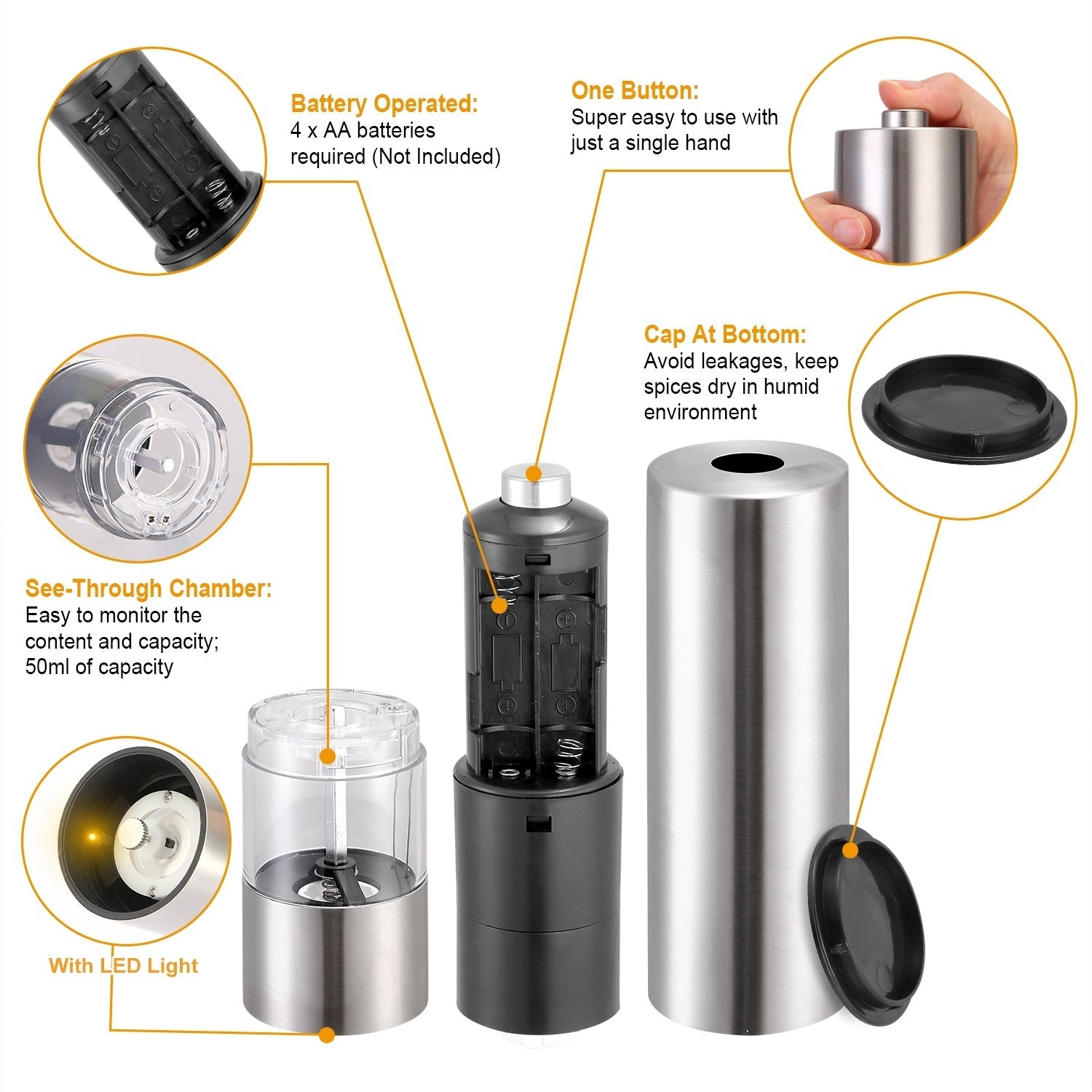 Battery Operated:
4 x AA batteries required (Not Included)

One Button:
Super easy to use with just a single hand

Cap At Bottom:
Avoid leakages, keep spices dry in humid environment

See-Through Chamber:
Easy to monitor the content and capacity; 50ml of capacity

With LED Light